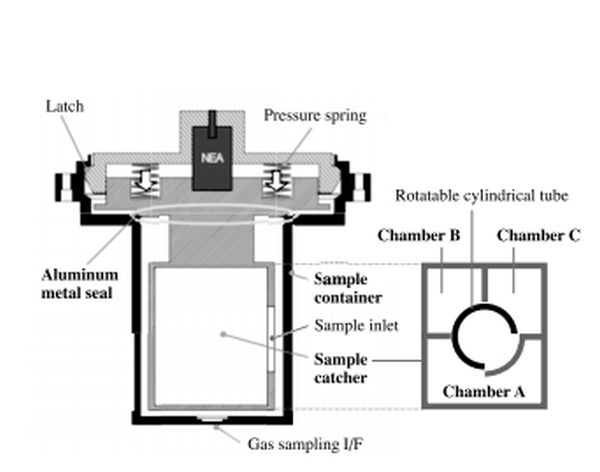 Latch

Pressure spring

NEA

Rotatable cylindrical tube

Chamber B

Chamber C

Aluminum metal seal

Sample container

Sample inlet

Sample catcher

Chamber A

Gas sampling I/F