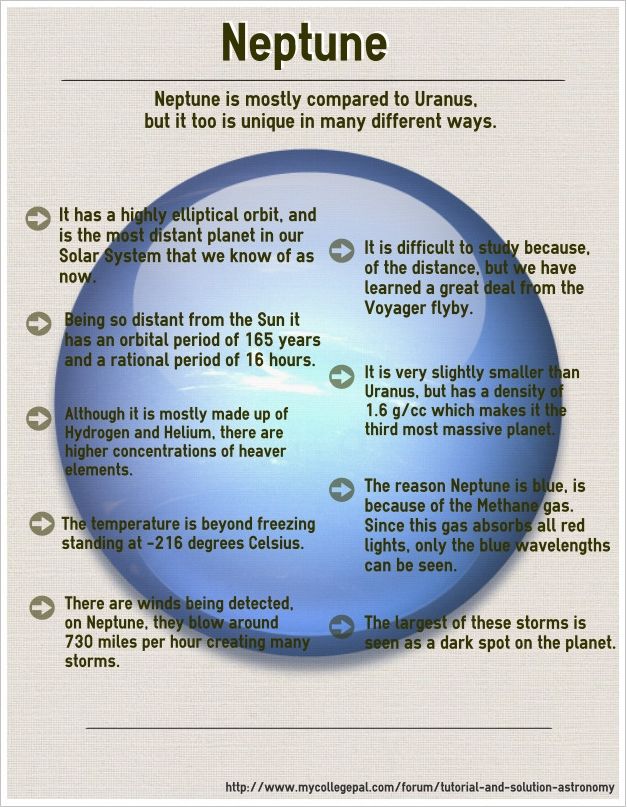 Neptune

Neptune is mostly compared to Uranus, but it too is unique in many different ways.

It has a highly elliptical orbit, and is the most distant planet in our Solar System that we know of as now.

Being so distant from the Sun it has an orbital period of 165 years and a rational period of 16 hours.

Although it is mostly made up of Hydrogen and Helium, there are higher concentrations of heaver elements.

The temperature is beyond freezing standing at -216 degrees Celsius.

There are winds being detected, on Neptune, they blow around 730 miles per hour creating many storms.

It is difficult to study because, of the distance, but we have learned a great deal from the Voyager flyby.

It is very slightly smaller than Uranus, but has a density of 1.6 g/cc which makes it the third most massive planet.

The reason Neptune is blue, is because of the Methane gas. Since this gas absorbs all red lights, only the blue wavelengths can be seen.

The largest of these storms is seen as a dark spot on the planet.

http://www.mycollegepal.com/forum/tutorial-and-solution-astronomy